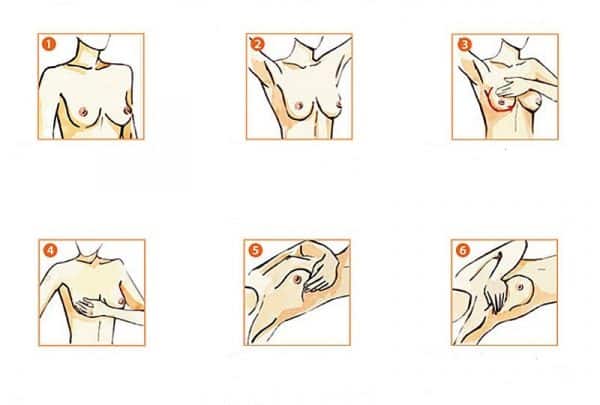 1
2
3
4
5
6